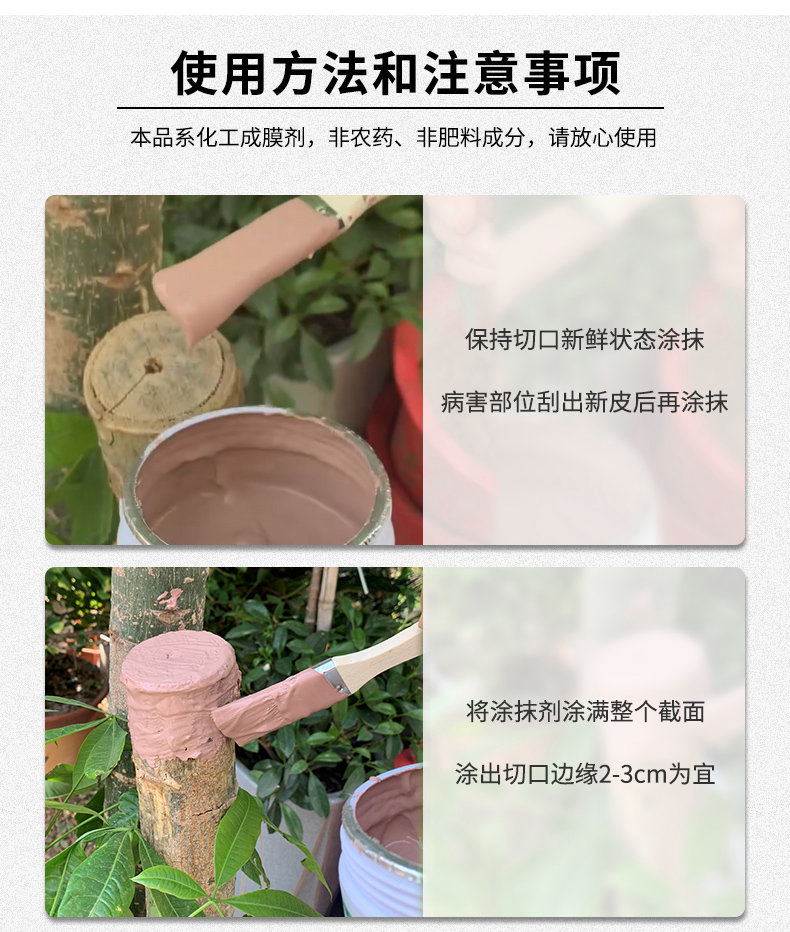 使用方法和注意事项

本品系化工成膜剂，非农药、非肥料成分，请放心使用

保持切口新鲜状态涂抹

病害部位刮出新皮后再涂抹

将涂抹剂涂满整个截面

涂出切口边缘2-3cm为宜